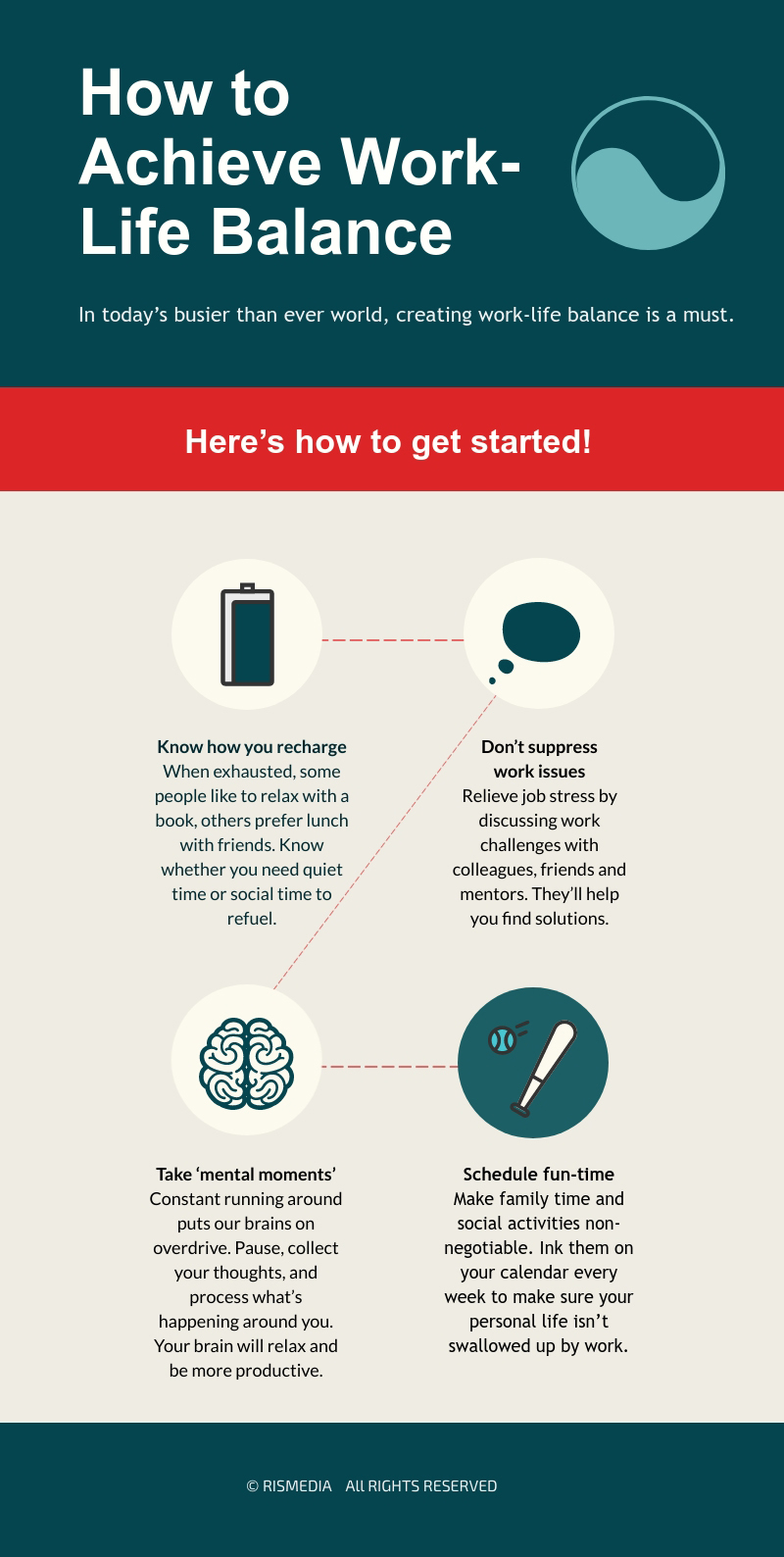 How to Achieve Work-Life Balance

In today's busier than ever world, creating work-life balance is a must.

Here's how to get started!

Know how you recharge
When exhausted, some people like to relax with a book, others prefer lunch with friends. Know whether you need quiet time or social time to refuel.

Don't suppress work issues
Relieve job stress by discussing work challenges with colleagues, friends and mentors. They'll help you find solutions.

Take 'mental moments'
Constant running around puts our brains on overdrive. Pause, collect your thoughts, and process what's happening around you. Your brain will relax and be more productive.

Schedule fun-time
Make family time and social activities non-negotiable. Ink them on your calendar every week to make sure your personal life isn't swallowed up by work.

© RISMEDIA All RIGHTS RESERVED