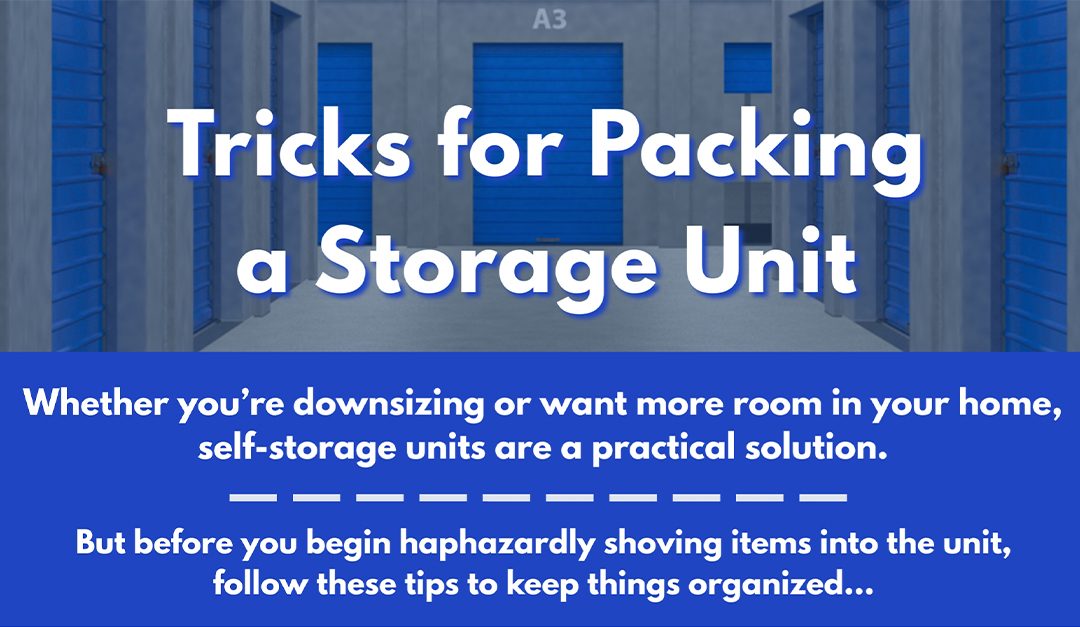 A3

Tricks for Packing a Storage Unit

Whether you're downsizing or want more room in your home, self-storage units are a practical solution.

But before you begin haphazardly shoving items into the unit, follow these tips to keep things organized...