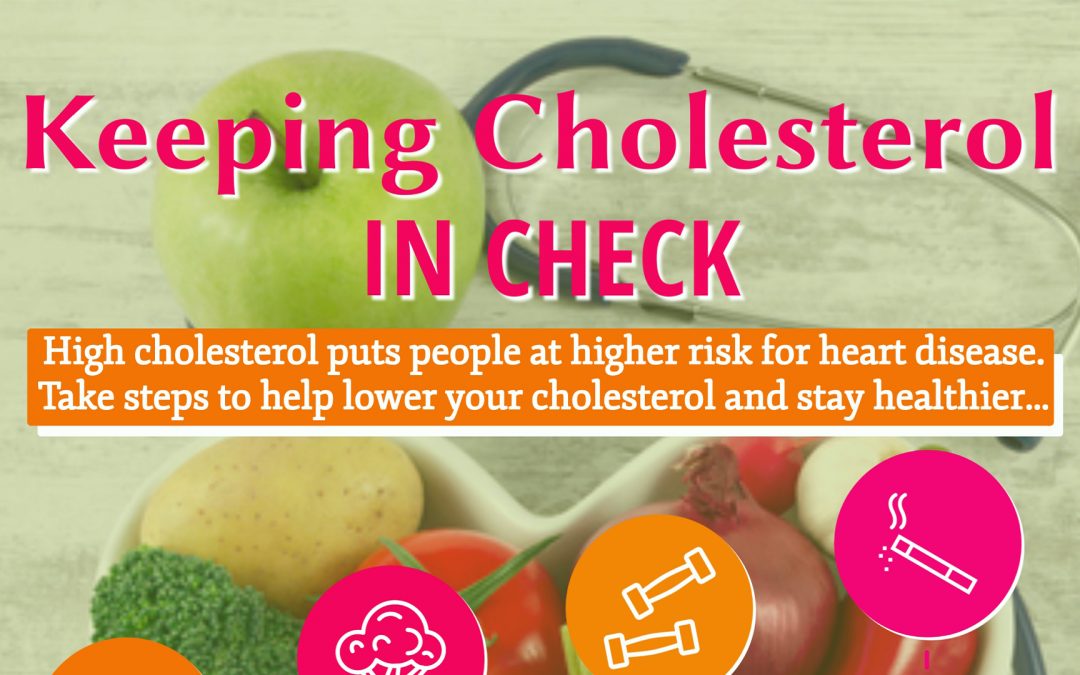 Keeping Cholesterol
IN CHECK

High cholesterol puts people at higher risk for heart disease. Take steps to help lower your cholesterol and stay healthier...