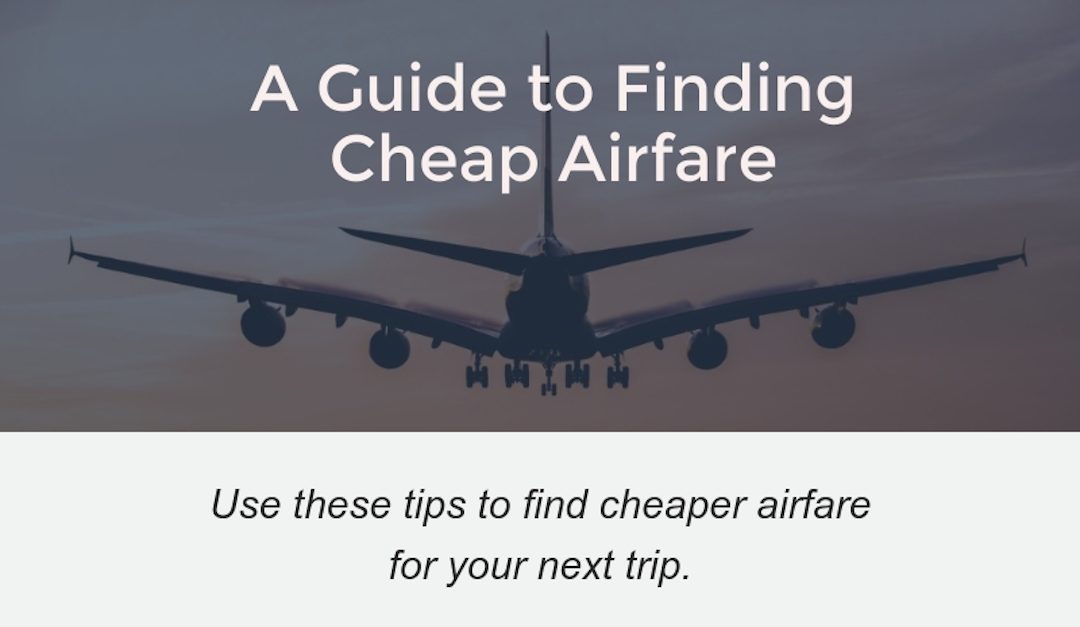 A Guide to Finding Cheap Airfare

Use these tips to find cheaper airfare for your next trip.