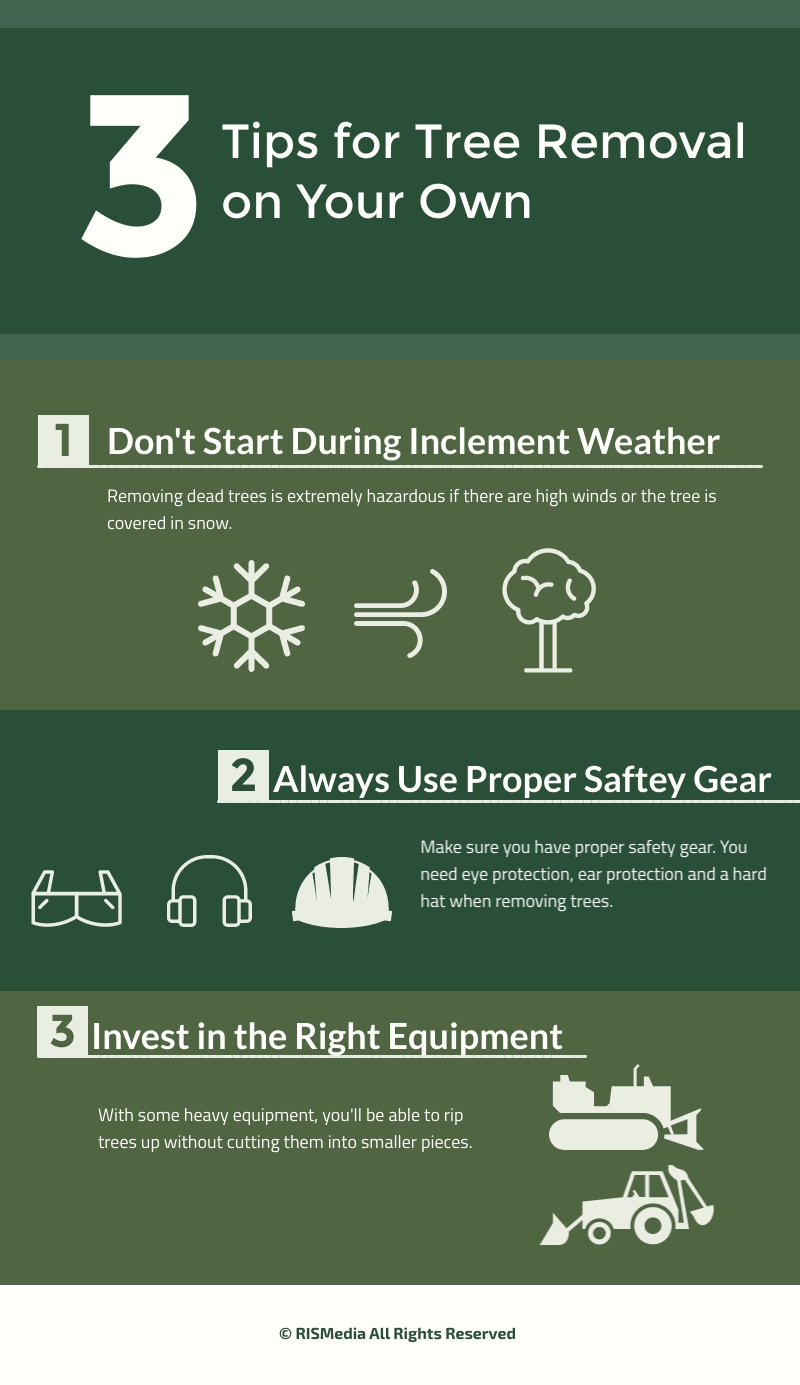 3 Tips for Tree Removal on Your Own

1 Don't Start During Inclement Weather

Removing dead trees is extremely hazardous if there are high winds or the tree is covered in snow.

2 Always Use Proper Saftey Gear

Make sure you have proper safety gear. You need eye protection, ear protection and a hard hat when removing trees.

3 Invest in the Right Equipment

With some heavy equipment, you'll be able to rip trees up without cutting them into smaller pieces.

© RISMedia All Rights Reserved