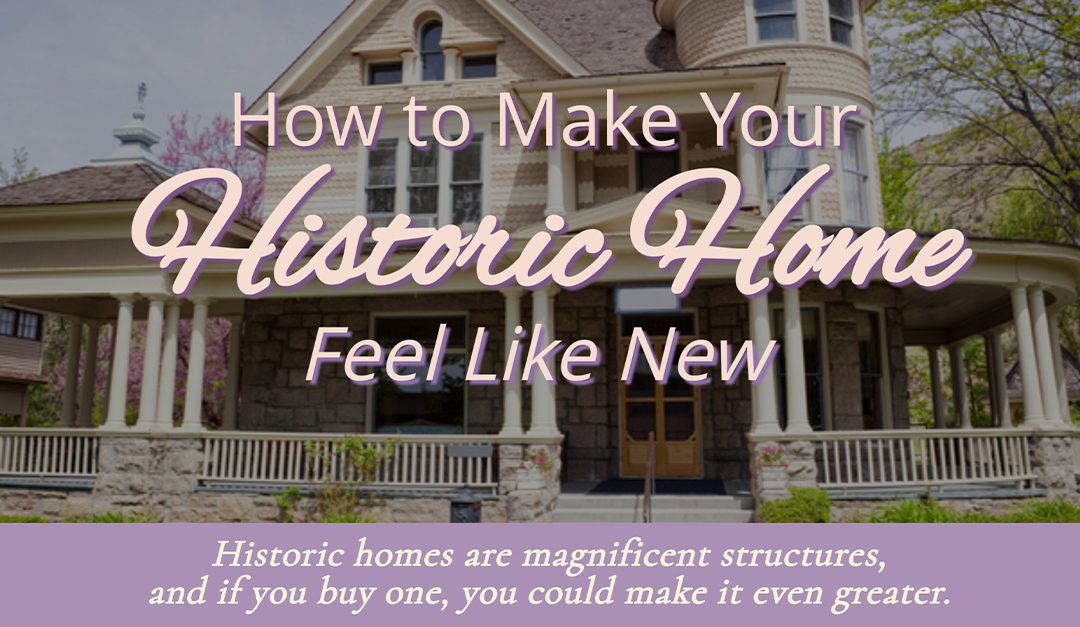 How to Make Your
Historic Home
Feel Like New

Historic homes are magnificent structures, and if you buy one, you could make it even greater.