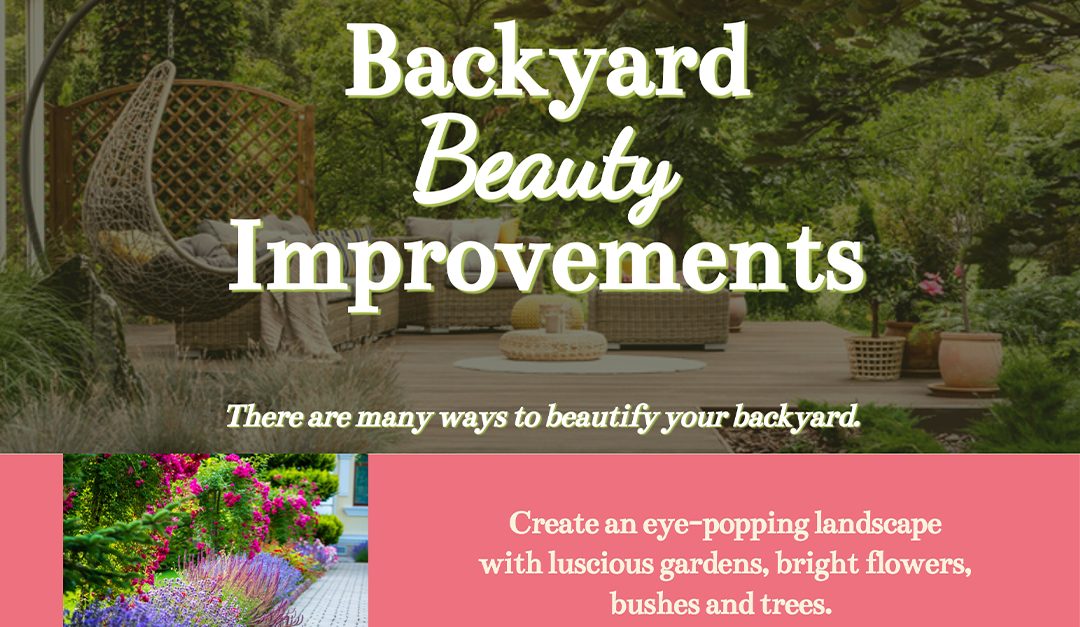 Backyard Beauty Improvements

There are many ways to beautify your backyard.

Create an eye-popping landscape with luscious gardens, bright flowers, bushes and trees.