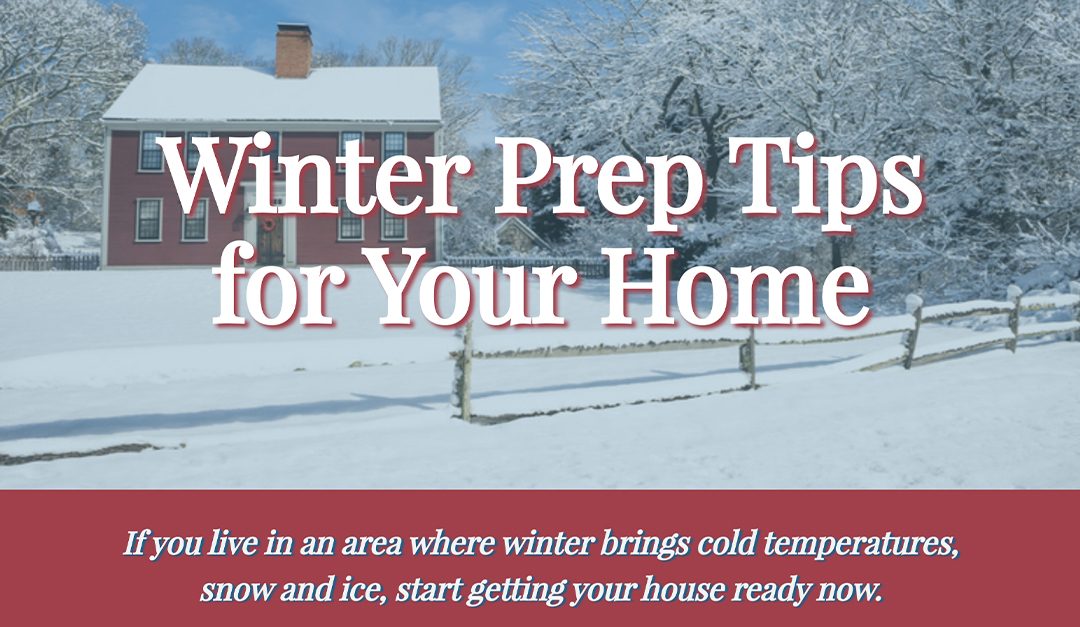 Winter Prep Tips for Your Home

If you live in an area where winter brings cold temperatures, snow and ice, start getting your house ready now.