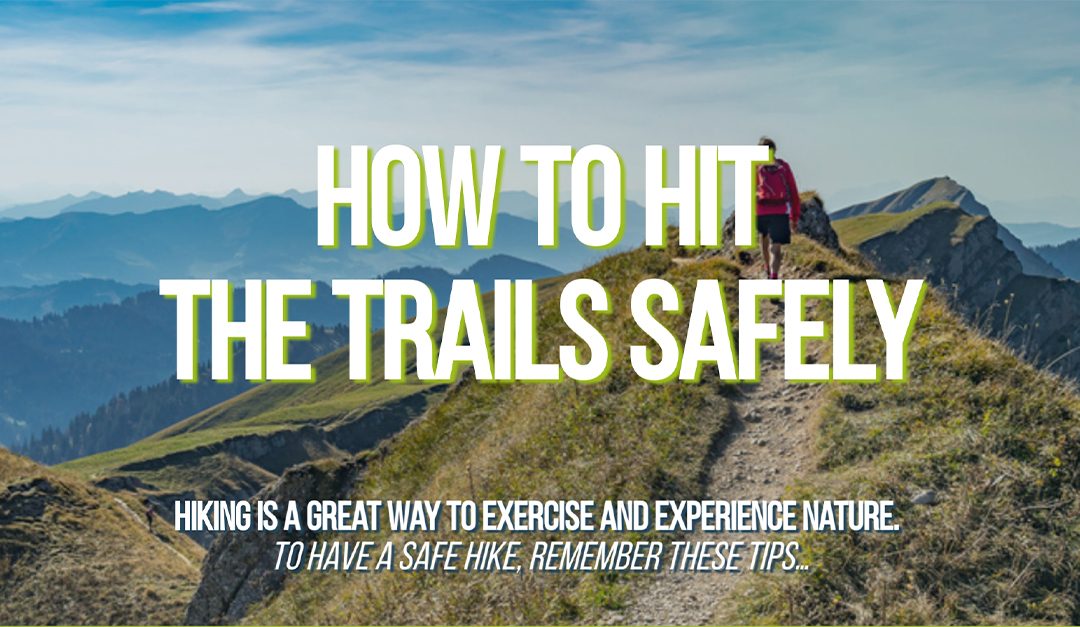 HOW TO HIT THE TRAILS SAFELY

HIKING IS A GREAT WAY TO EXERCISE AND EXPERIENCE NATURE.
TO HAVE A SAFE HIKE, REMEMBER THESE TIPS...