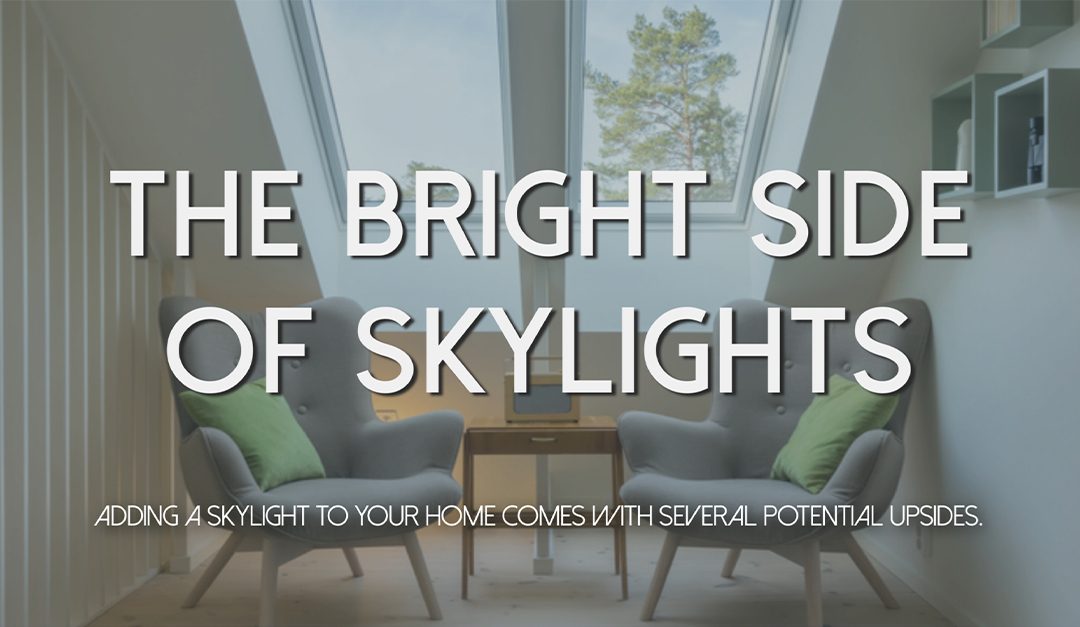 THE BRIGHT SIDE OF SKYLIGHTS

ADDING A SKYLIGHT TO YOUR HOME COMES WITH SEVERAL POTENTIAL UPSIDES.