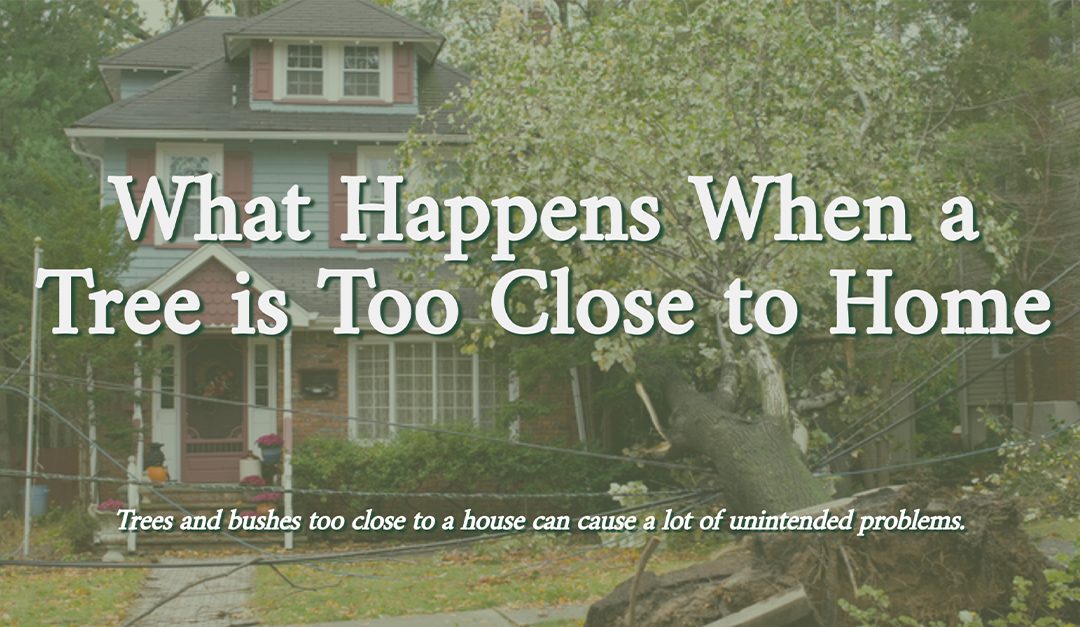 What Happens When a Tree is Too Close to Home

Trees and bushes too close to a house can cause a lot of unintended problems.