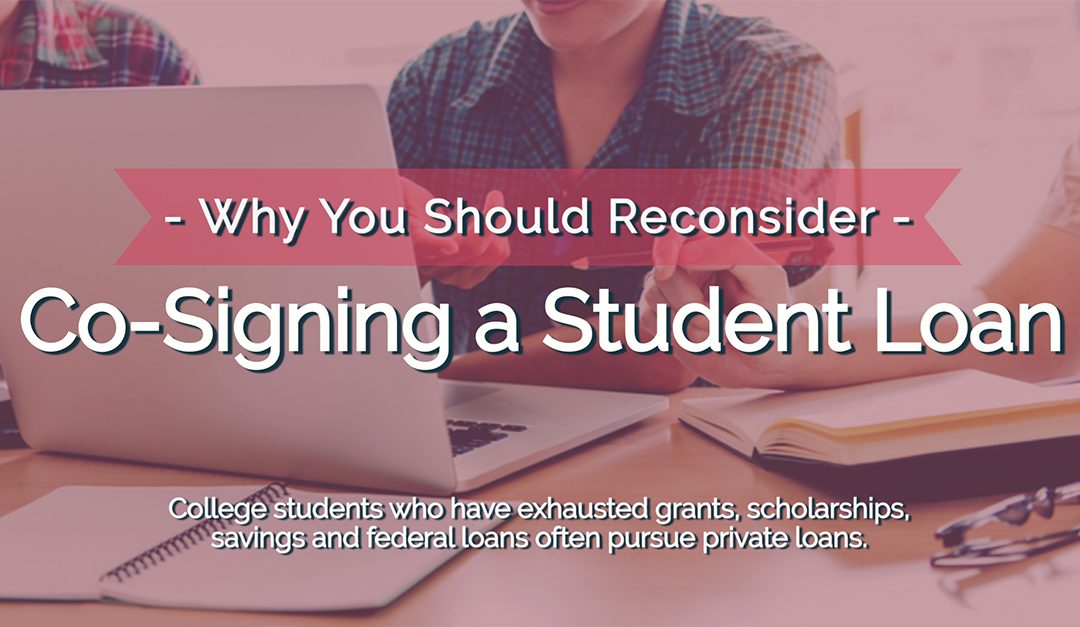 - Why You Should Reconsider -

Co-Signing a Student Loan

College students who have exhausted grants, scholarships, savings and federal loans often pursue private loans.