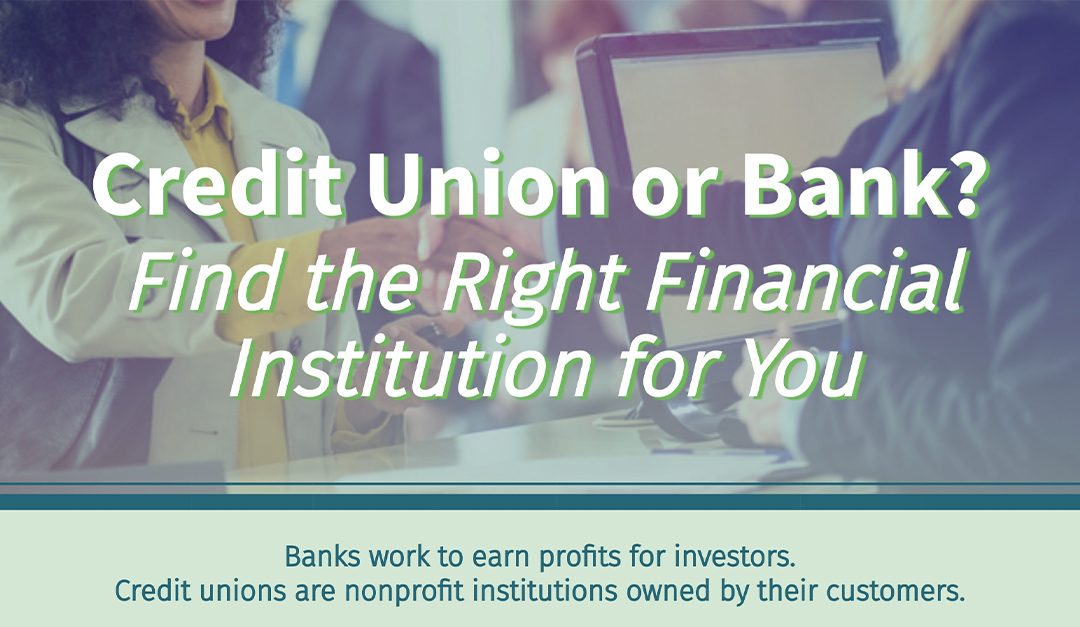 Credit Union or Bank?
Find the Right Financial Institution for You

Banks work to earn profits for investors.
Credit unions are nonprofit institutions owned by their customers.