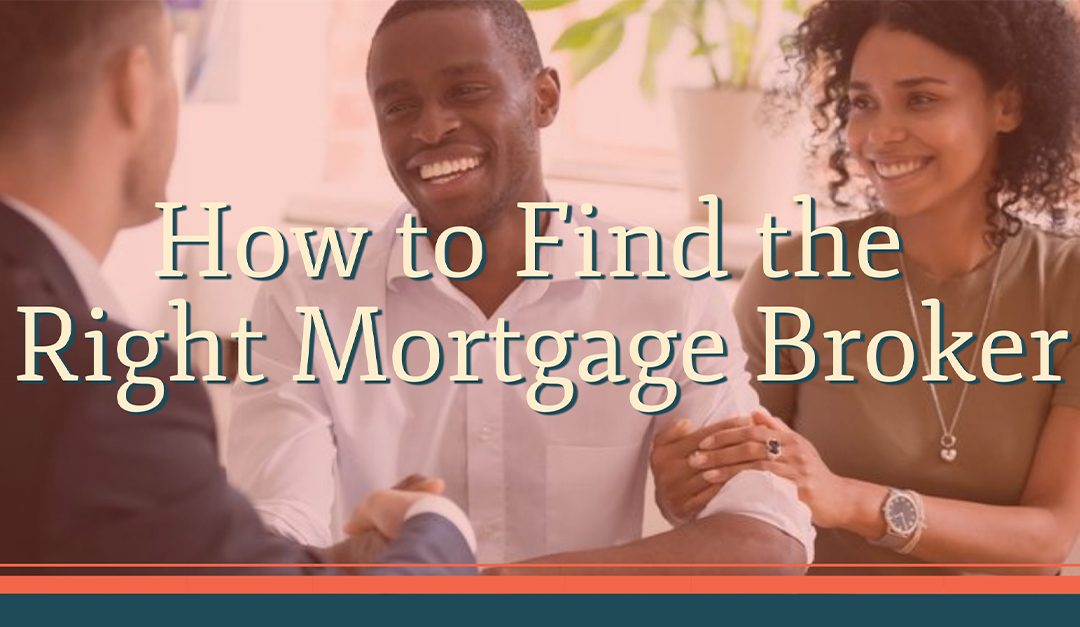 How to Find the Right Mortgage Broker