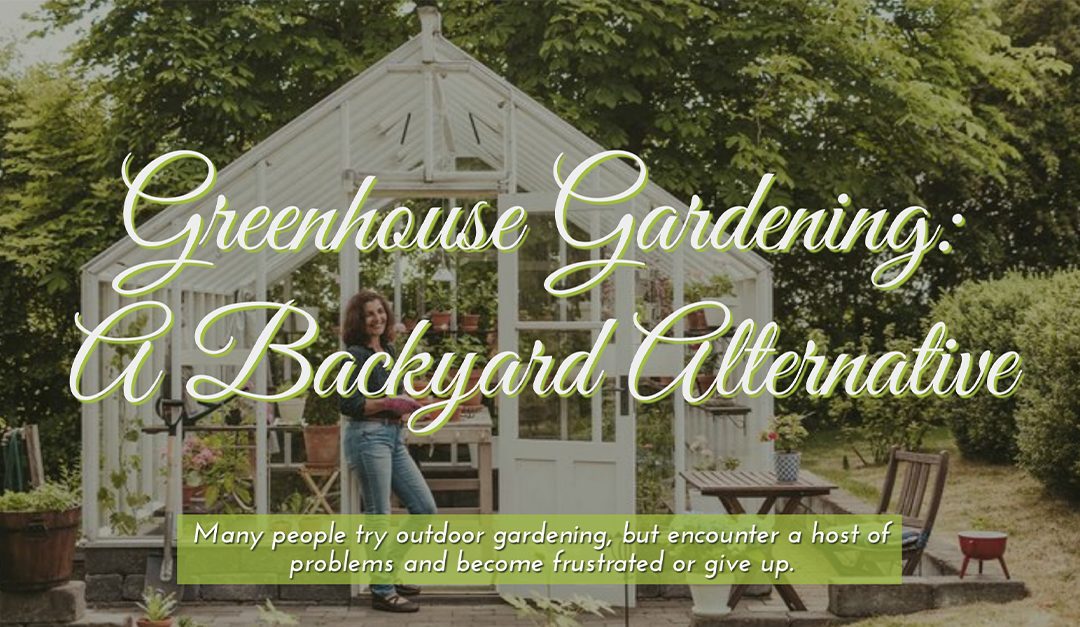 Greenhouse Gardening:
A Backyard Alternative

Many people try outdoor gardening, but encounter a host of problems and become frustrated or give up.