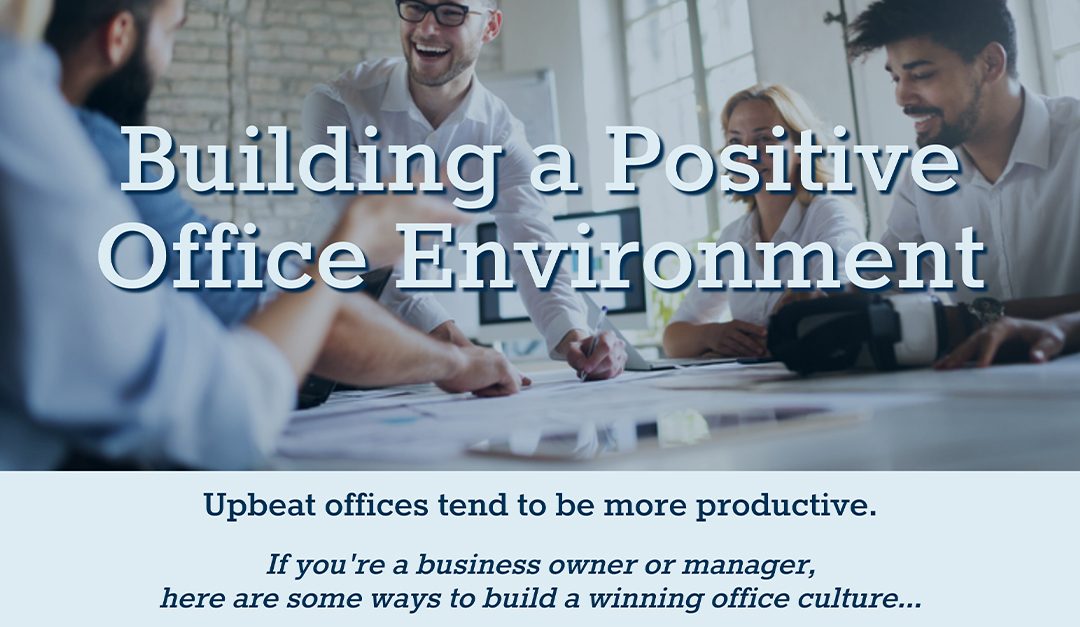 Building a Positive Office Environment

Upbeat offices tend to be more productive.

If you're a business owner or manager, here are some ways to build a winning office culture...