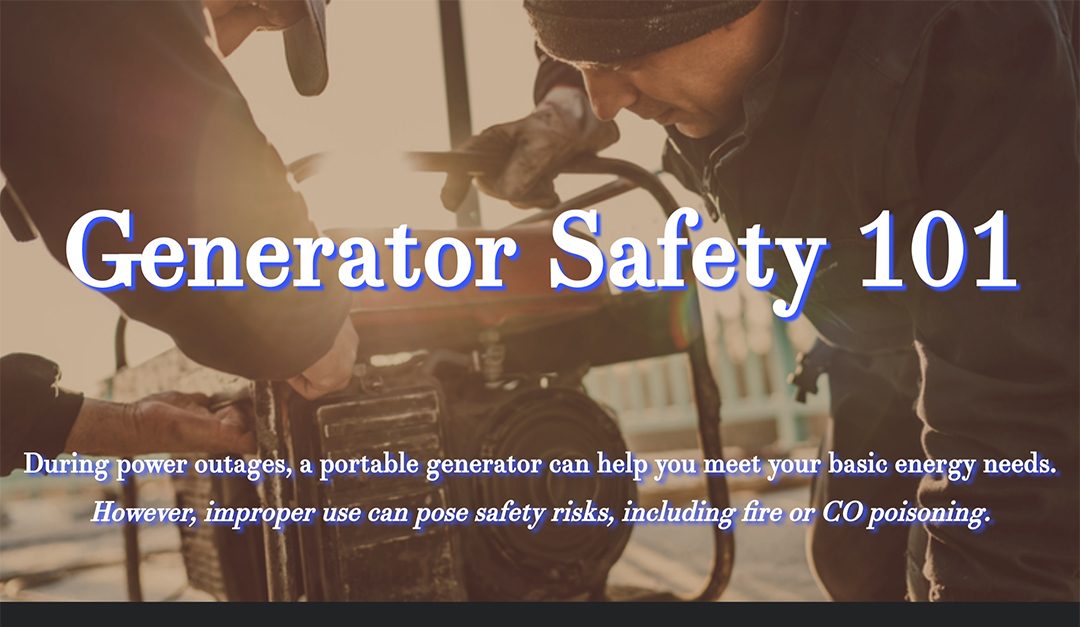 Generator Safety 101

During power outages, a portable generator can help you meet your basic energy needs. However, improper use can pose safety risks, including fire or CO poisoning.