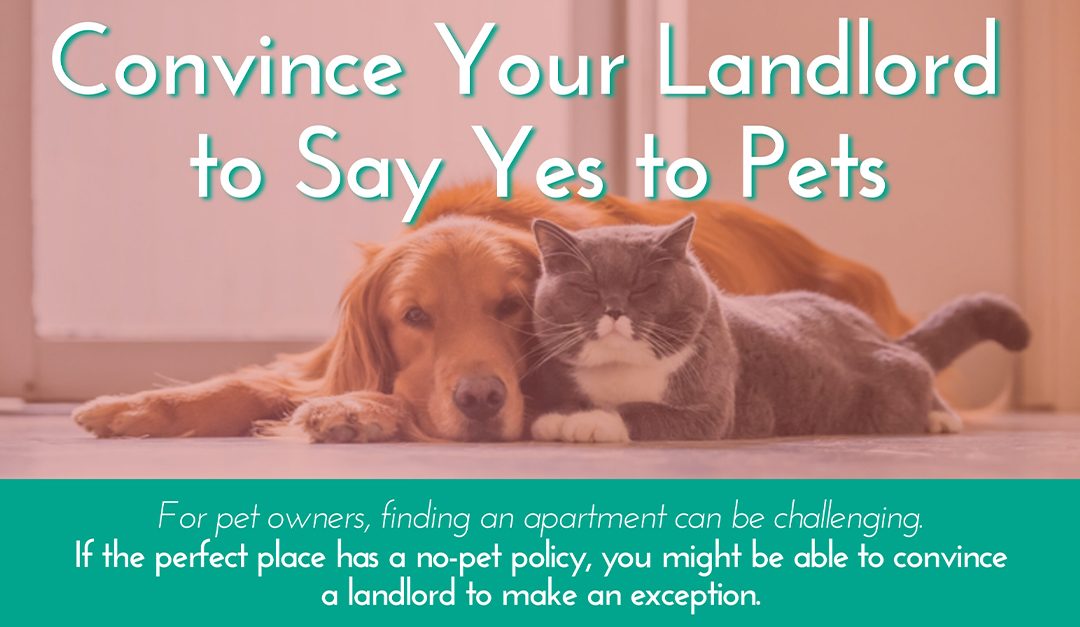 Convince Your Landlord to Say Yes to Pets

For pet owners, finding an apartment can be challenging.
If the perfect place has a no-pet policy, you might be able to convince a landlord to make an exception.