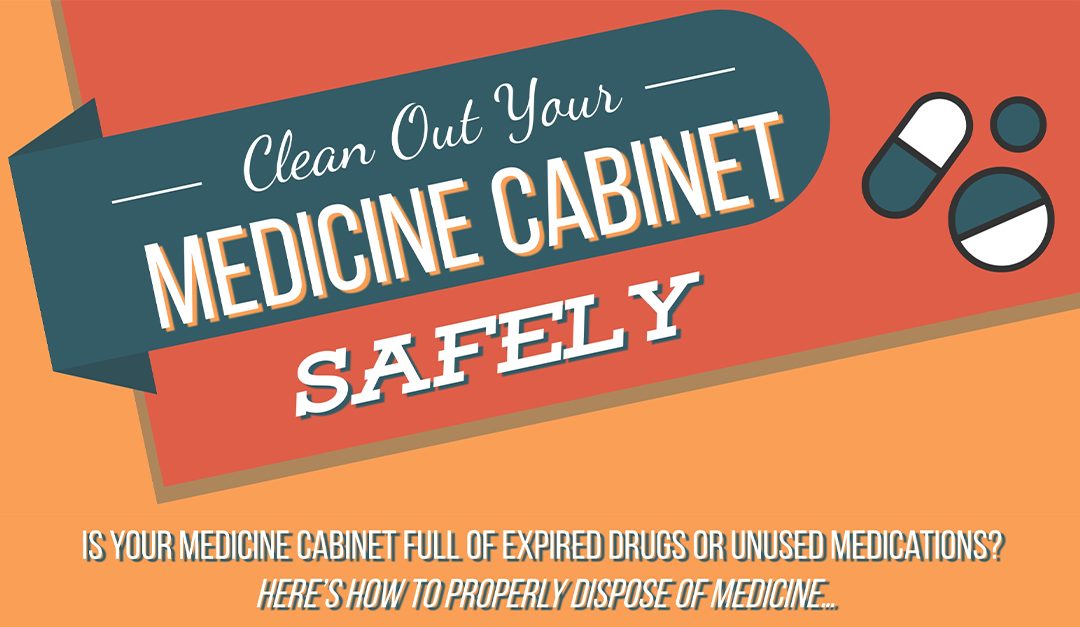 Clean Out Your
MEDICINE CABINET
SAFELY

IS YOUR MEDICINE CABINET FULL OF EXPIRED DRUGS OR UNUSED MEDICATIONS?
HERE'S HOW TO PROPERLY DISPOSE OF MEDICINE...