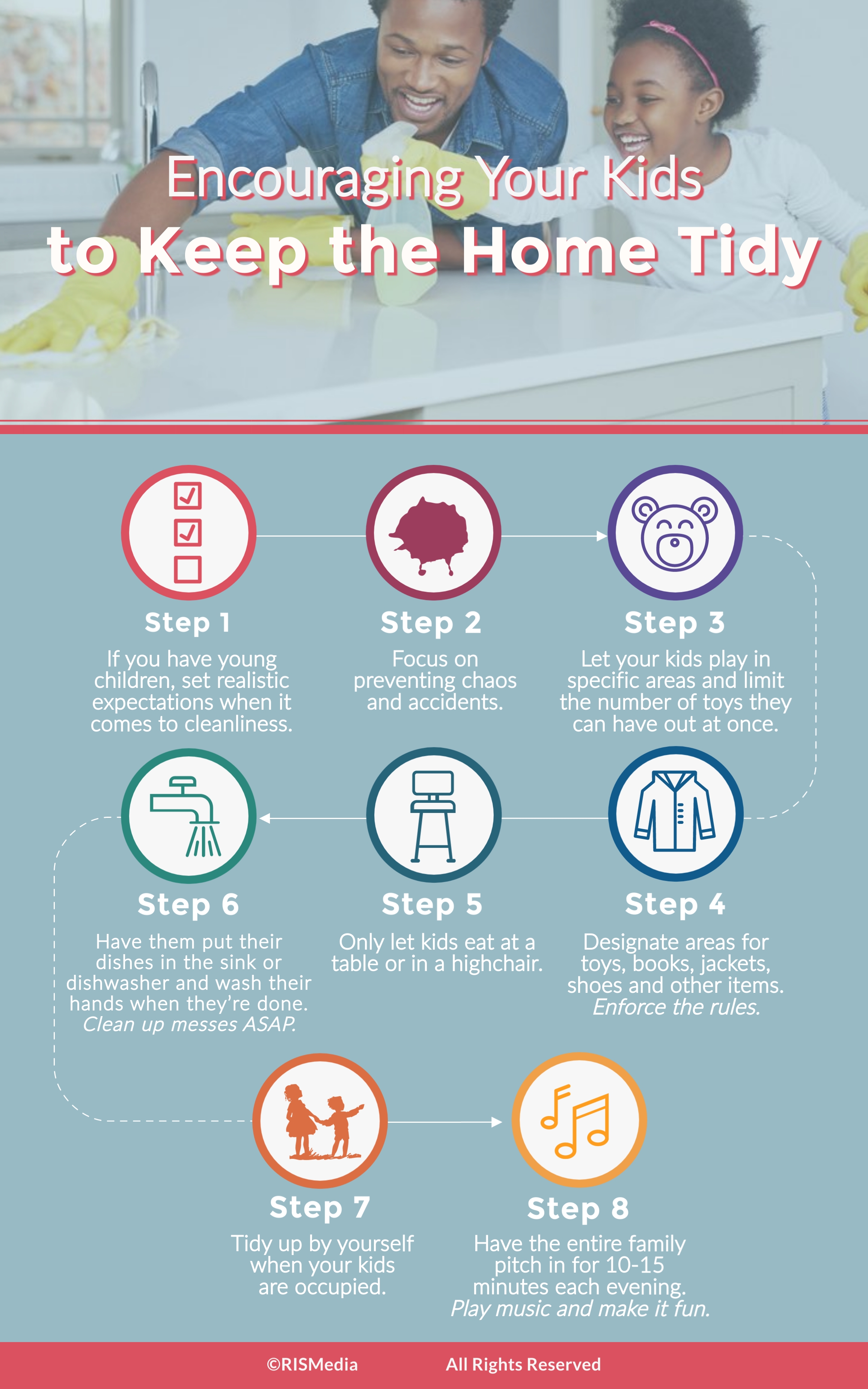 Encouraging Your Kids
to Keep the Home Tidy

Step 1
If you have young children, set realistic expectations when it comes to cleanliness.

Step 2
Focus on preventing chaos and accidents.

Step 3
Let your kids play in specific areas and limit the number of toys they can have out at once.

Step 4
Designate areas for toys, books, jackets, shoes and other items. Enforce the rules.

Step 5
Only let kids eat at a table or in a highchair.

Step 6
Have them put their dishes in the sink or dishwasher and wash their hands when they're done. Clean up messes ASAP.

Step 7
Tidy up by yourself when your kids are occupied.

Step 8
Have the entire family pitch in for 10-15 minutes each evening. Play music and make it fun.

©RISMedia All Rights Reserved