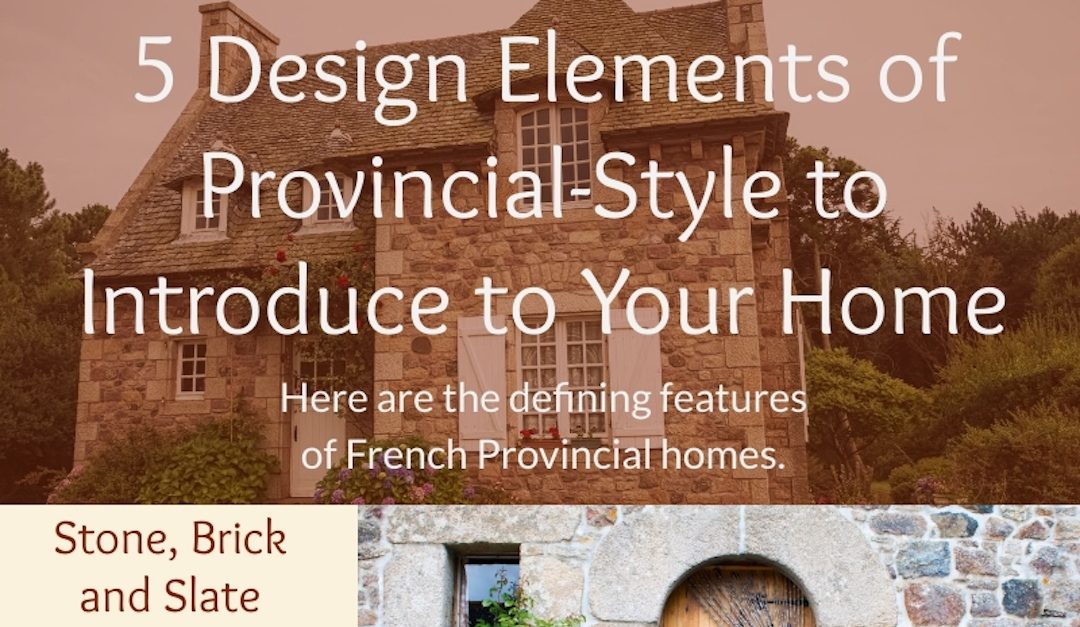 5 Design Elements of Provincial-Style to Introduce to Your Home

Here are the defining features of French Provincial homes.

Stone, Brick and Slate