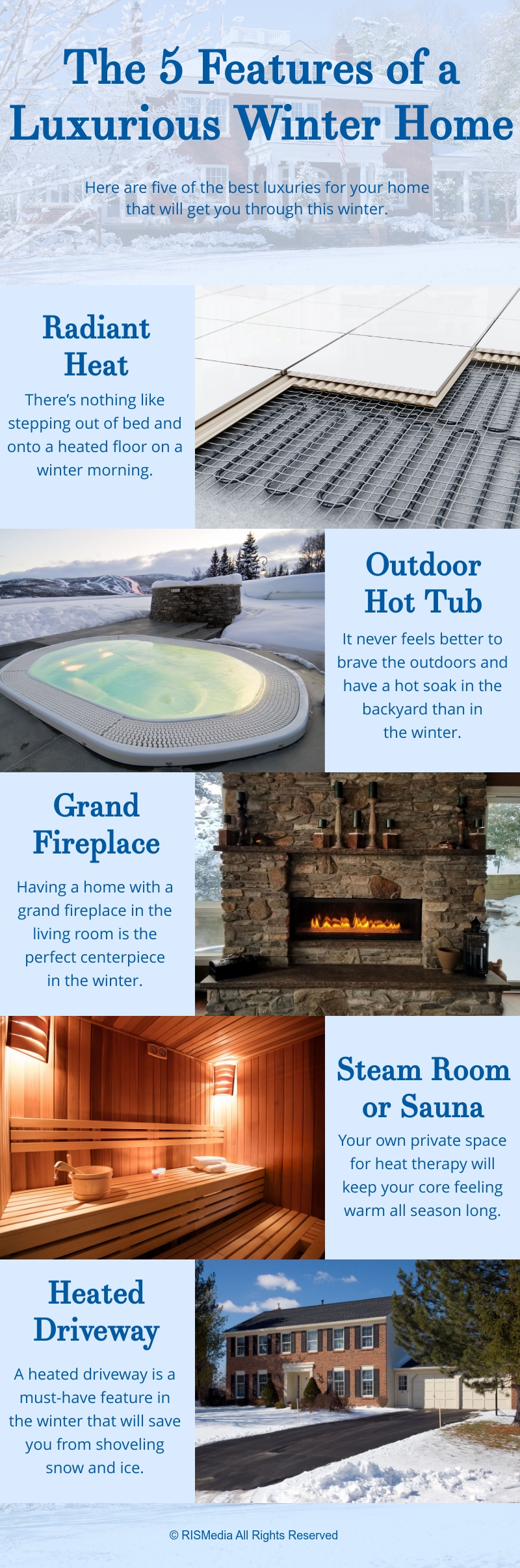 The 5 Features of a Luxurious Winter Home

Here are five of the best luxuries for your home that will get you through this winter.

Radiant Heat

There's nothing like stepping out of bed and onto a heated floor on a winter morning.

Outdoor Hot Tub

It never feels better to brave the outdoors and have a hot soak in the backyard than in the winter.

Grand Fireplace

Having a home with a grand fireplace in the living room is the perfect centerpiece in the winter.

Steam Room or Sauna

Your own private space for heat therapy will keep your core feeling warm all season long.

Heated Driveway

A heated driveway is a must-have feature in the winter that will save you from shoveling snow and ice.

© RISMedia All Rights Reserved