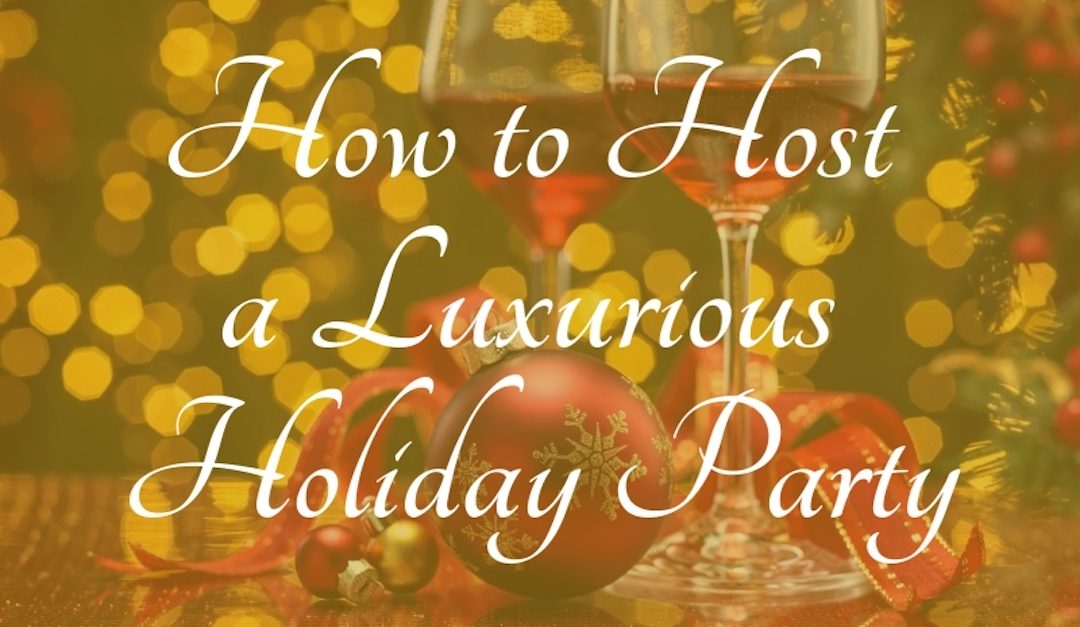 How to Host a Luxurious Holiday Party