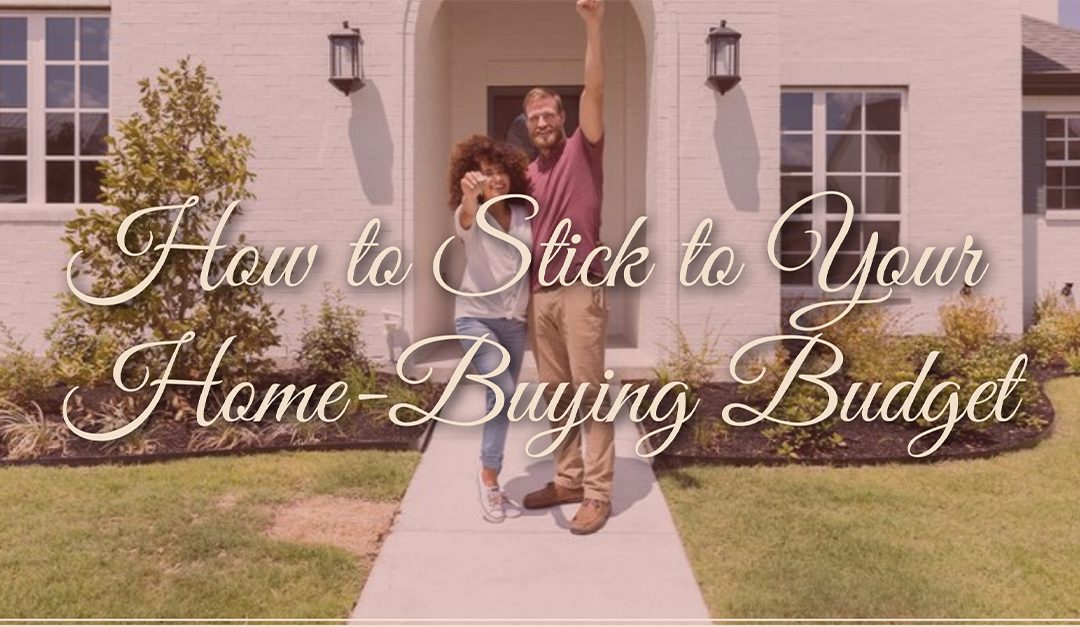 How to Stick to Your Home-Buying Budget