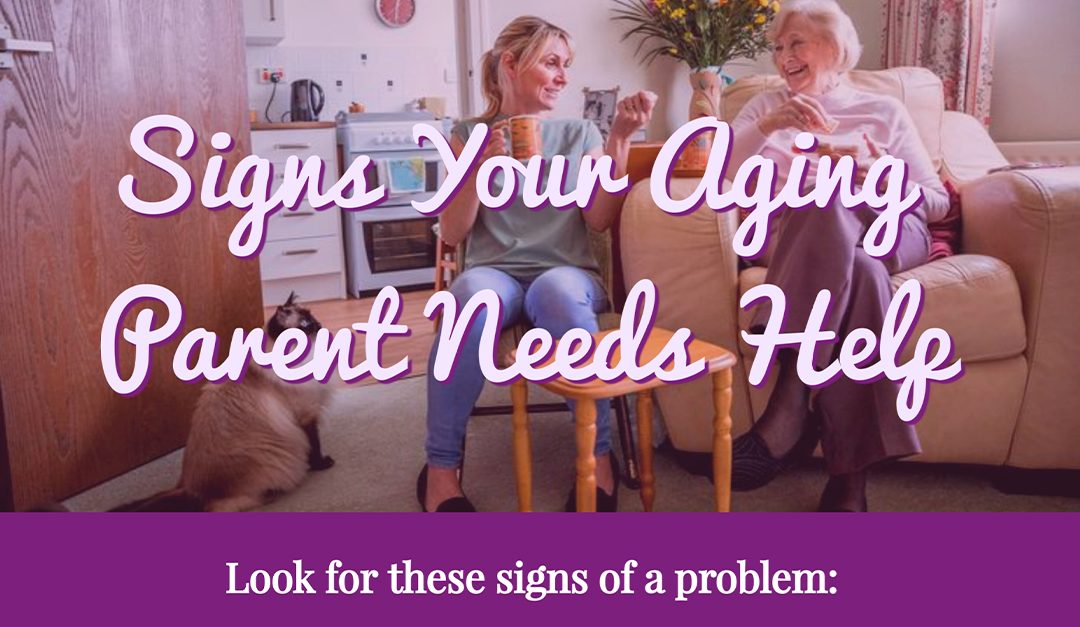 Signs Your Aging Parent Needs Help

Look for these signs of a problem: