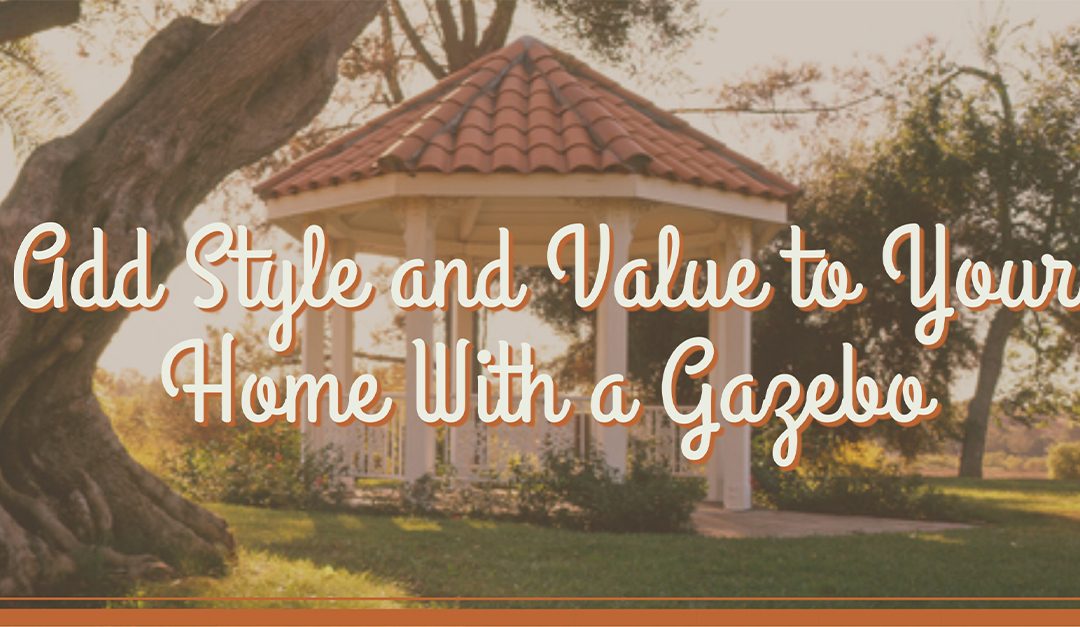 Add Style and Value to Your Home With a Gazebo