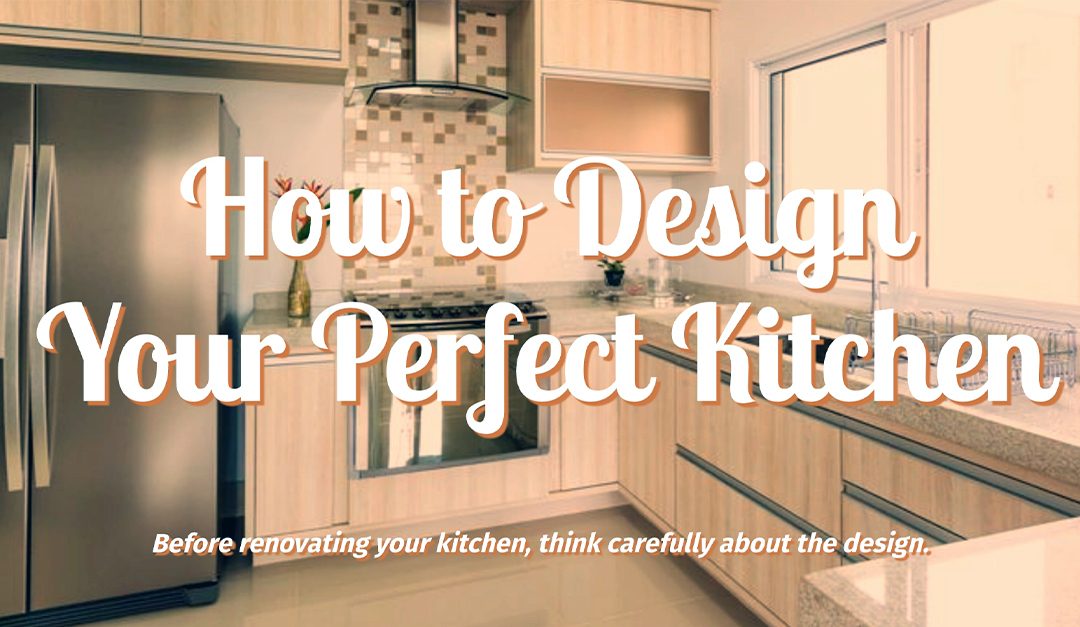 How to Design Your Perfect Kitchen

Before renovating your kitchen, think carefully about the design.