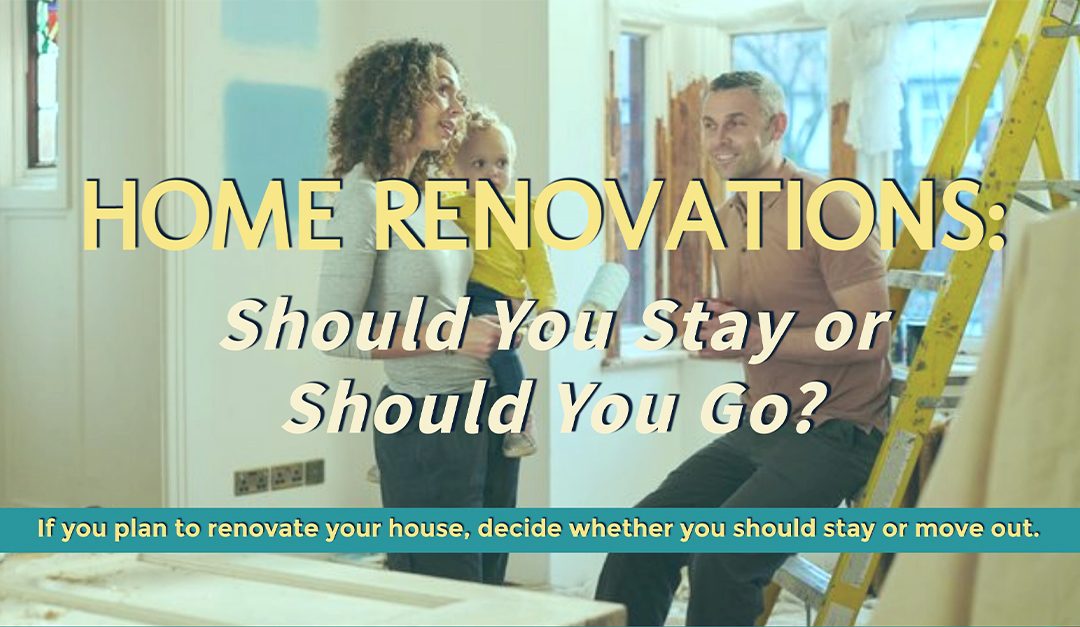 HOME RENOVATIONS:

Should You Stay or Should You Go?

If you plan to renovate your house, decide whether you should stay or move out.