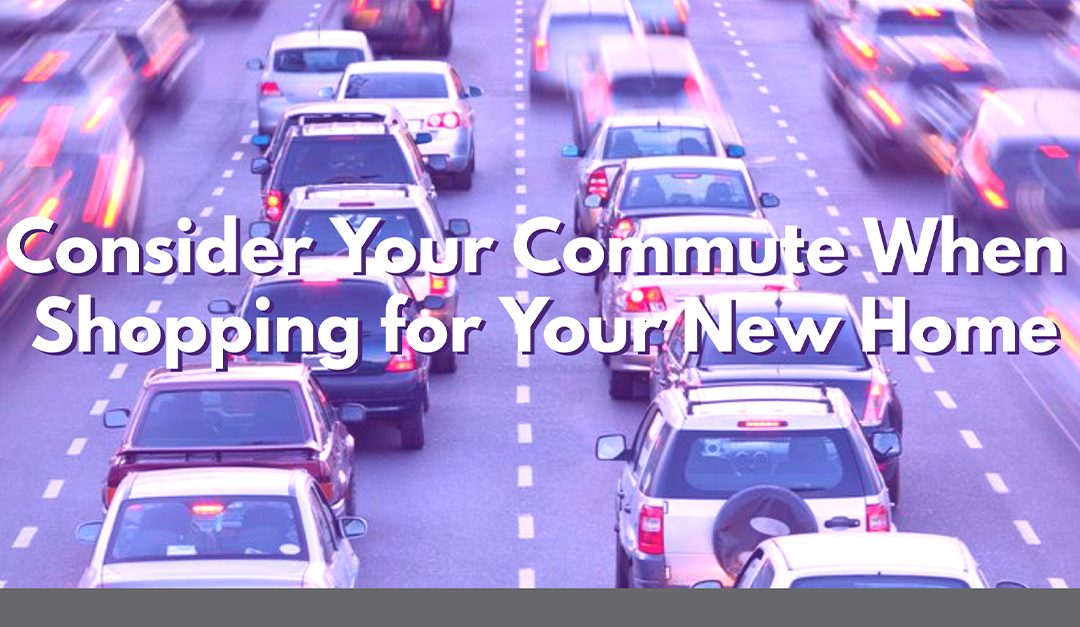 Consider Your Commute When Shopping for Your New Home