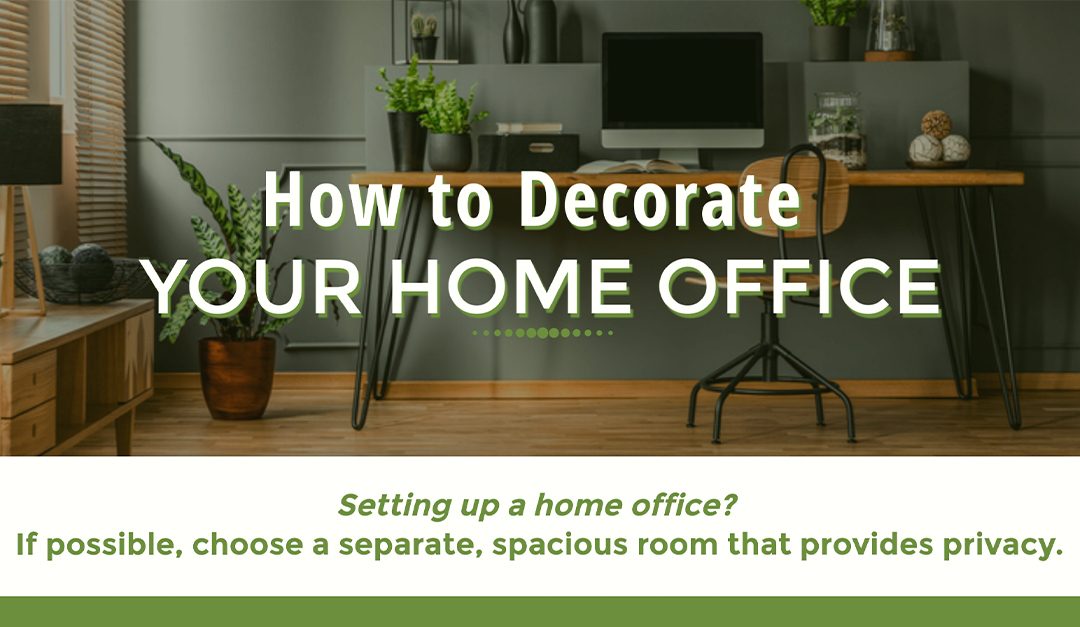 How to Decorate
YOUR HOME OFFICE

Setting up a home office?
If possible, choose a separate, spacious room that provides privacy.