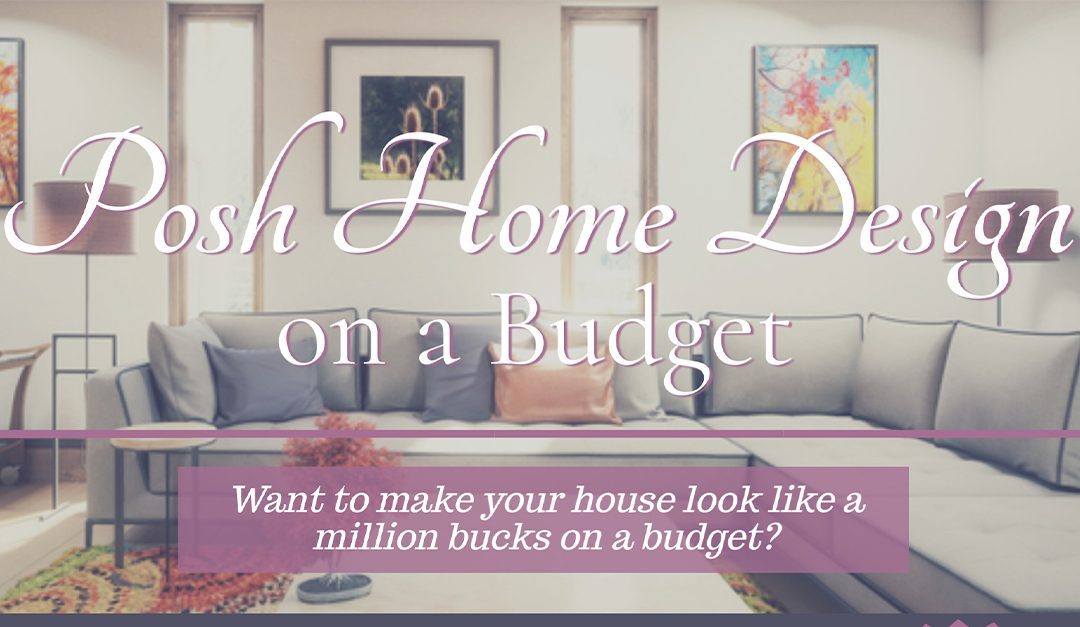 Posh Home Design
on a Budget

Want to make your house look like a million bucks on a budget?