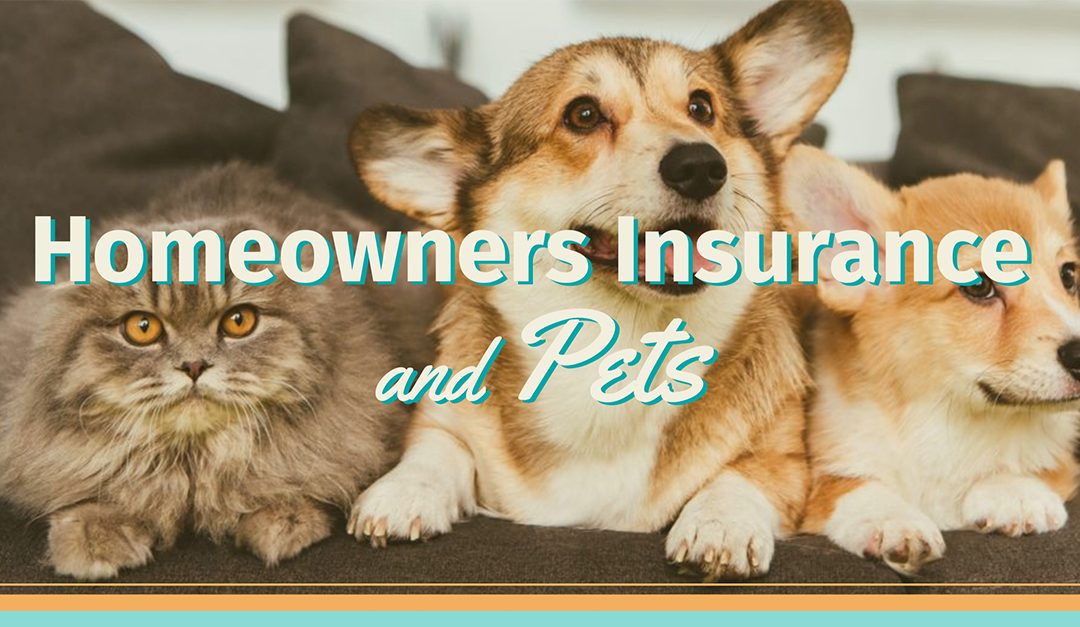 Homeowners Insurance

and Pets