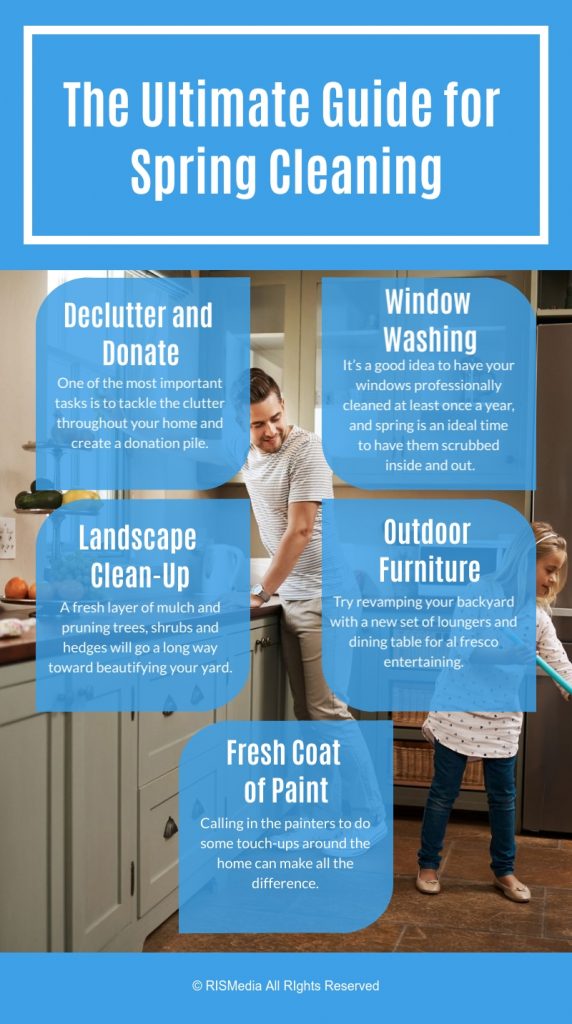 The Ultimate Guide for Spring Cleaning

Declutter and Donate

One of the most important tasks is to tackle the clutter throughout your home and create a donation pile.

Window Washing

It's a good idea to have your windows professionally cleaned at least once a year, and spring is an ideal time to have them scrubbed inside and out.

Landscape Clean-Up

A fresh layer of mulch and pruning trees, shrubs and hedges will go a long way toward beautifying your yard.

Outdoor Furniture

Try revamping your backyard with a new set of loungers and dining table for al fresco entertaining.

Fresh Coat of Paint

Calling in the painters to do some touch-ups around the home can make all the difference.

© RISMedia All RIghts Reserved