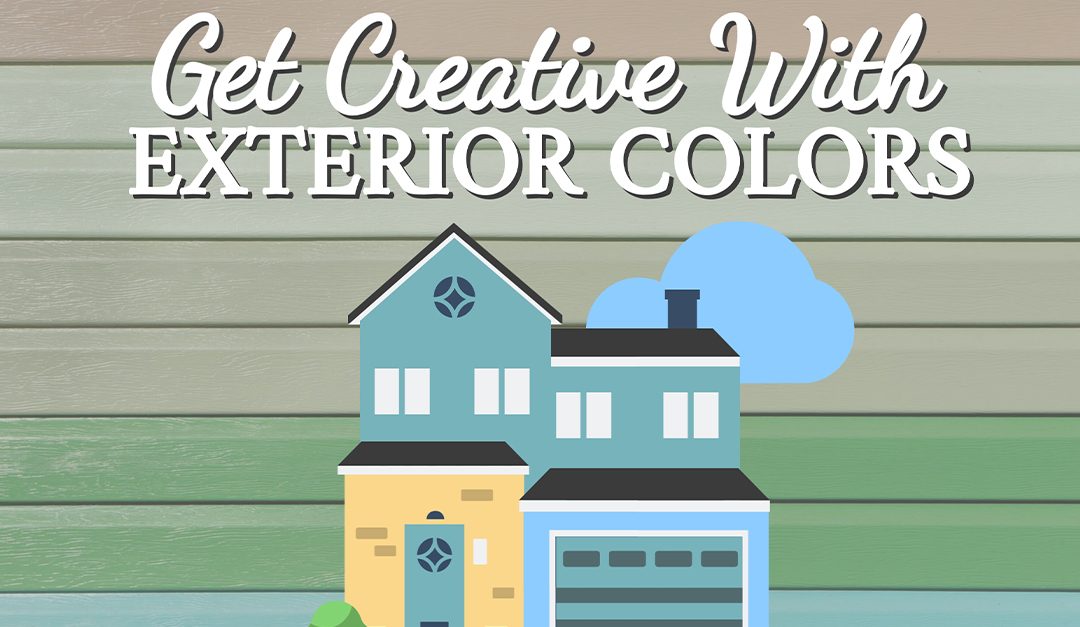 Get Creative With
EXTERIOR COLORS