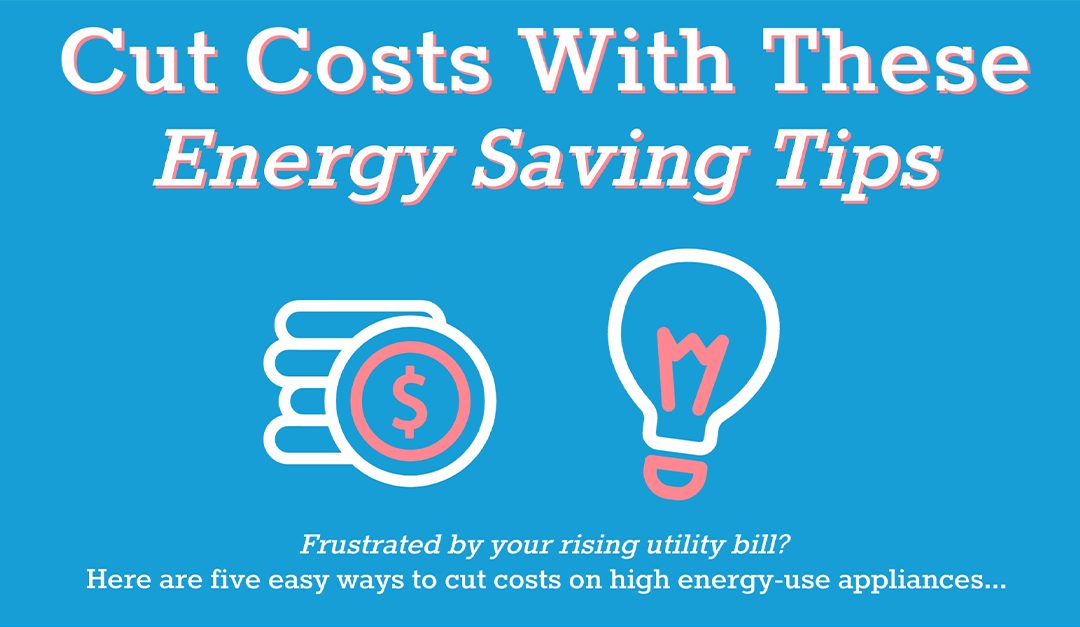 Cut Costs With These
Energy Saving Tips

$

Frustrated by your rising utility bill?
Here are five easy ways to cut costs on high energy-use appliances...