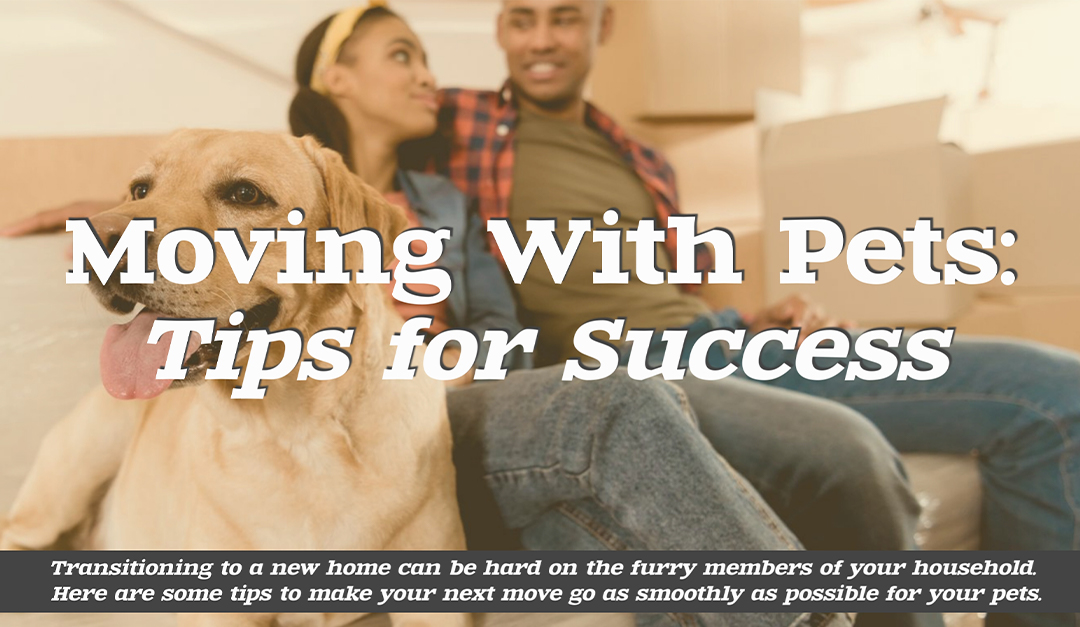 Moving With Pets:
Tips for Success

Transitioning to a new home can be hard on the furry members of your household. Here are some tips to make your next move go as smoothly as possible for your pets.