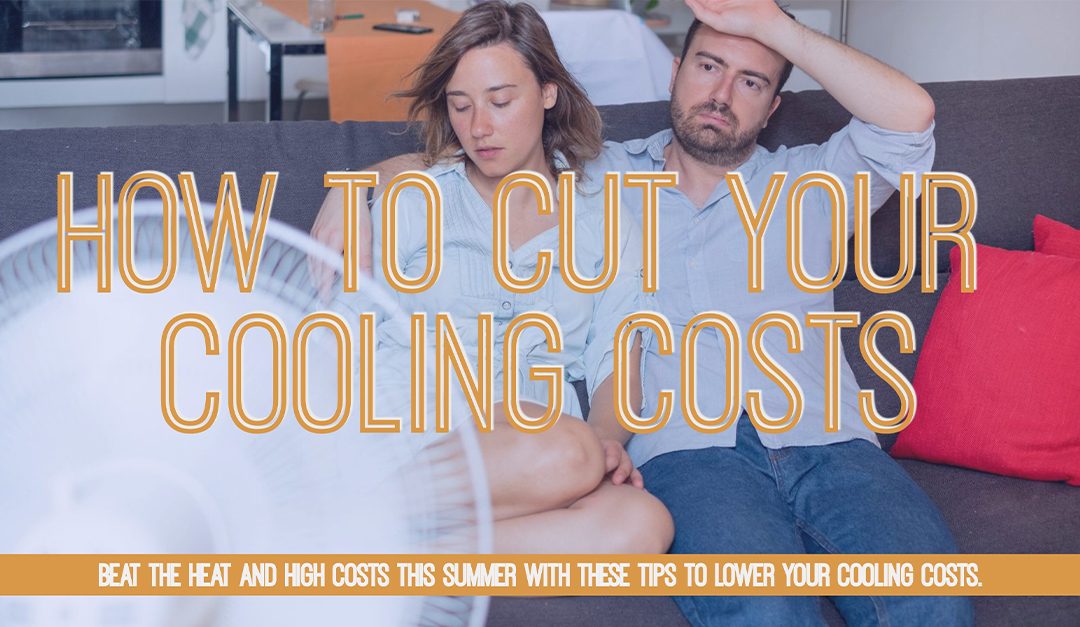 HOW TO CUT YOUR COOLING COSTS

BEAT THE HEAT AND HIGH COSTS THIS SUMMER WITH THESE TIPS TO LOWER YOUR COOLING COSTS.