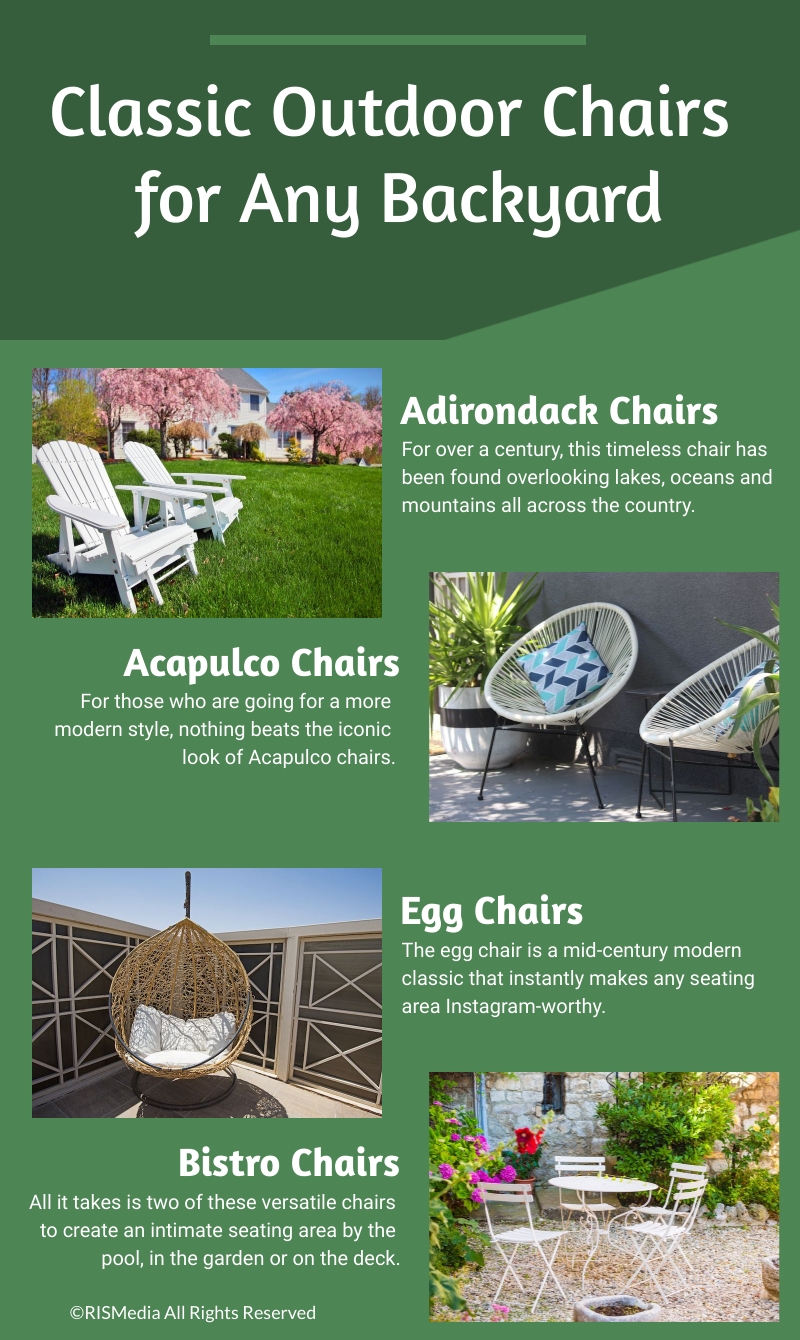 Classic Outdoor Chairs for Any Backyard

Adirondack Chairs
For over a century, this timeless chair has been found overlooking lakes, oceans and mountains all across the country.

Acapulco Chairs
For those who are going for a more modern style, nothing beats the iconic look of Acapulco chairs.

Egg Chairs
The egg chair is a mid-century modern classic that instantly makes any seating area Instagram-worthy.

Bistro Chairs
All it takes is two of these versatile chairs to create an intimate seating area by the pool, in the garden or on the deck.

©RISMedia All Rights Reserved