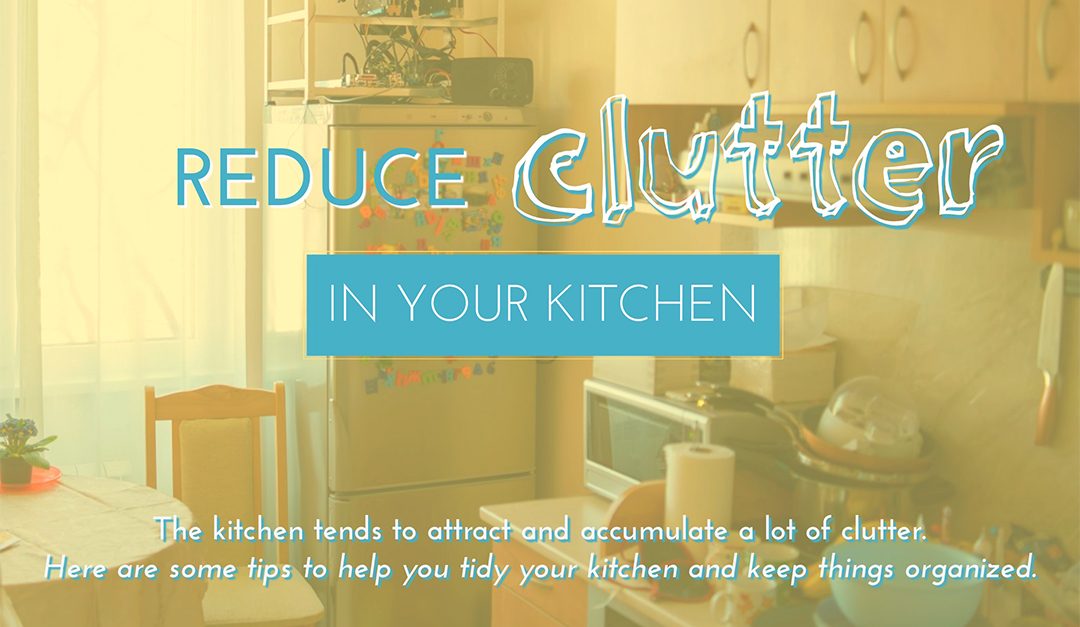 REDUCE clutter

IN YOUR KITCHEN

The kitchen tends to attract and accumulate a lot of clutter. Here are some tips to help you tidy your kitchen and keep things organized.