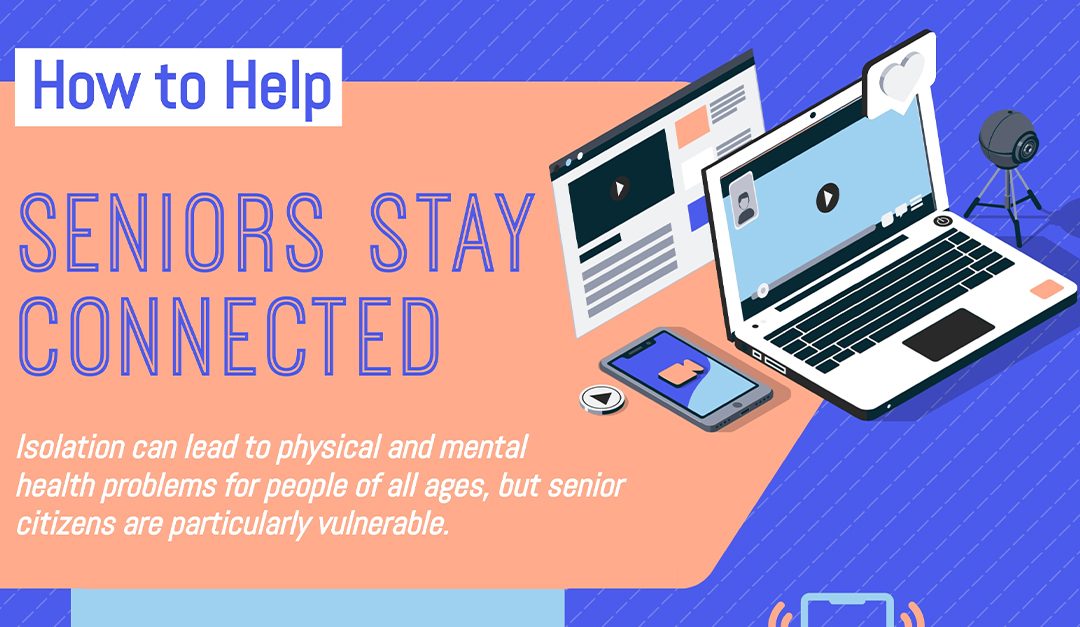 How to Help

SENIORS STAY CONNECTED

Isolation can lead to physical and mental health problems for people of all ages, but senior citizens are particularly vulnerable.