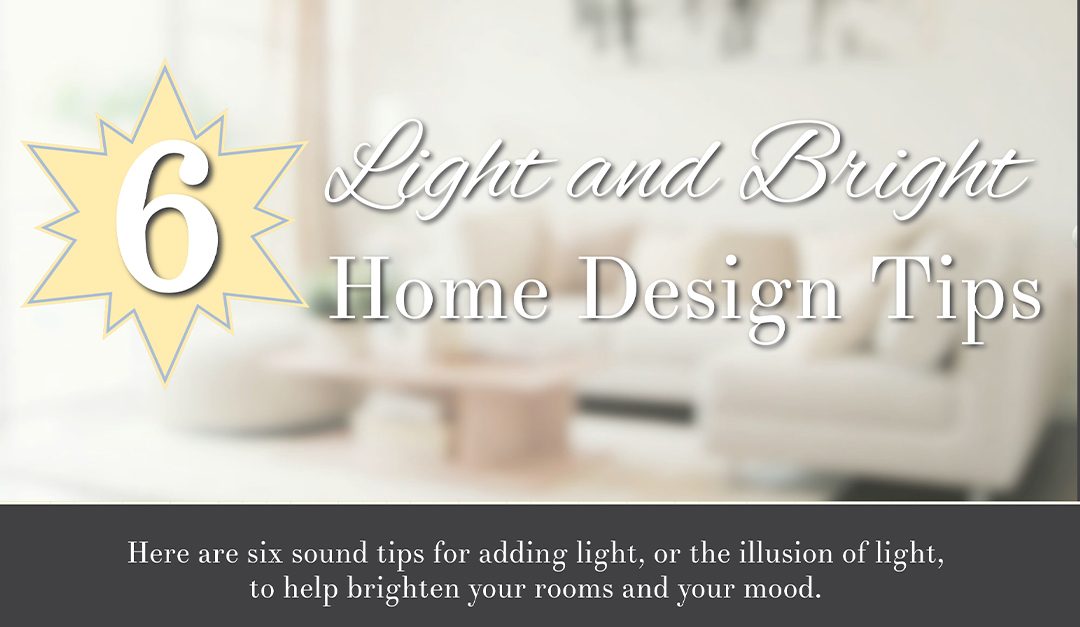 6 Light and Bright Home Design Tips

Here are six sound tips for adding light, or the illusion of light, to help brighten your rooms and your mood.