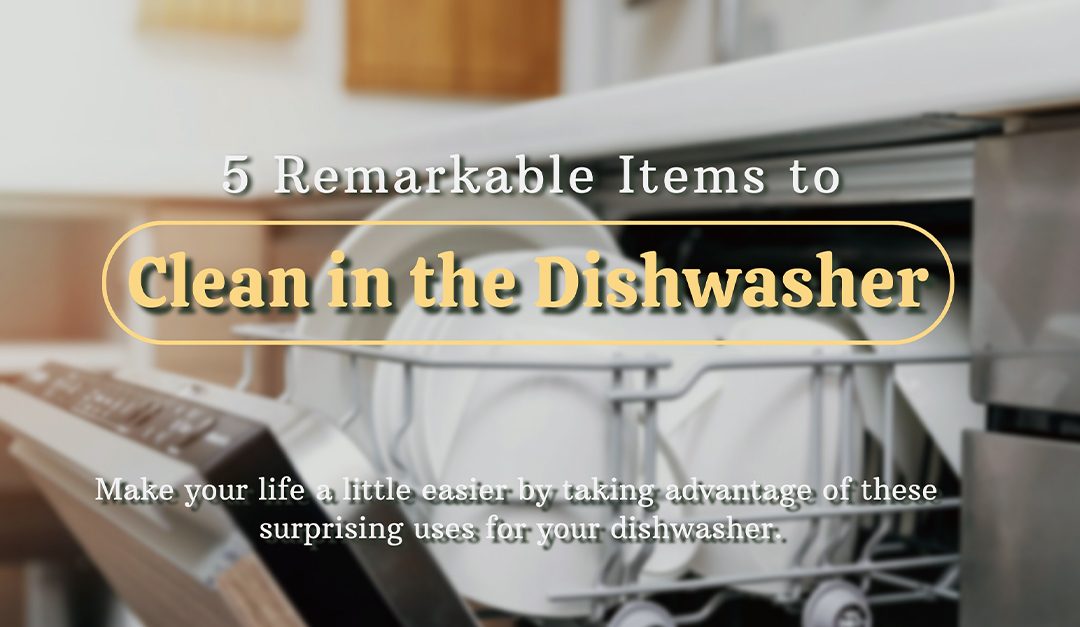 5 Remarkable Items to

Clean in the Dishwasher

Make your life a little easier by taking advantage of these surprising uses for your dishwasher.