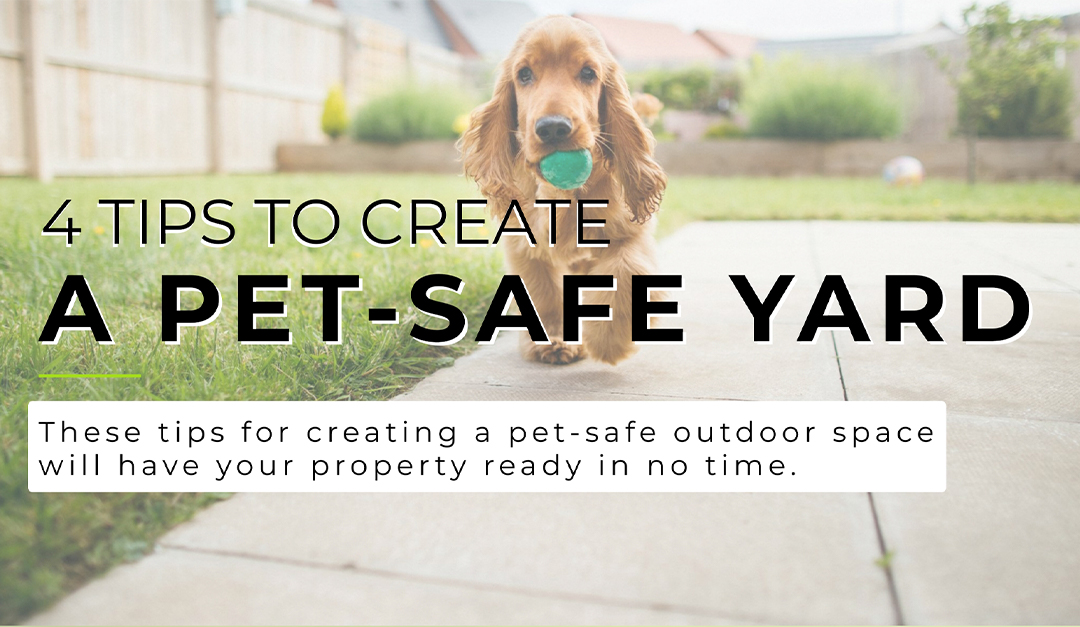 4 TIPS TO CREATE
A PET-SAFE YARD

These tips for creating a pet-safe outdoor space will have your property ready in no time.