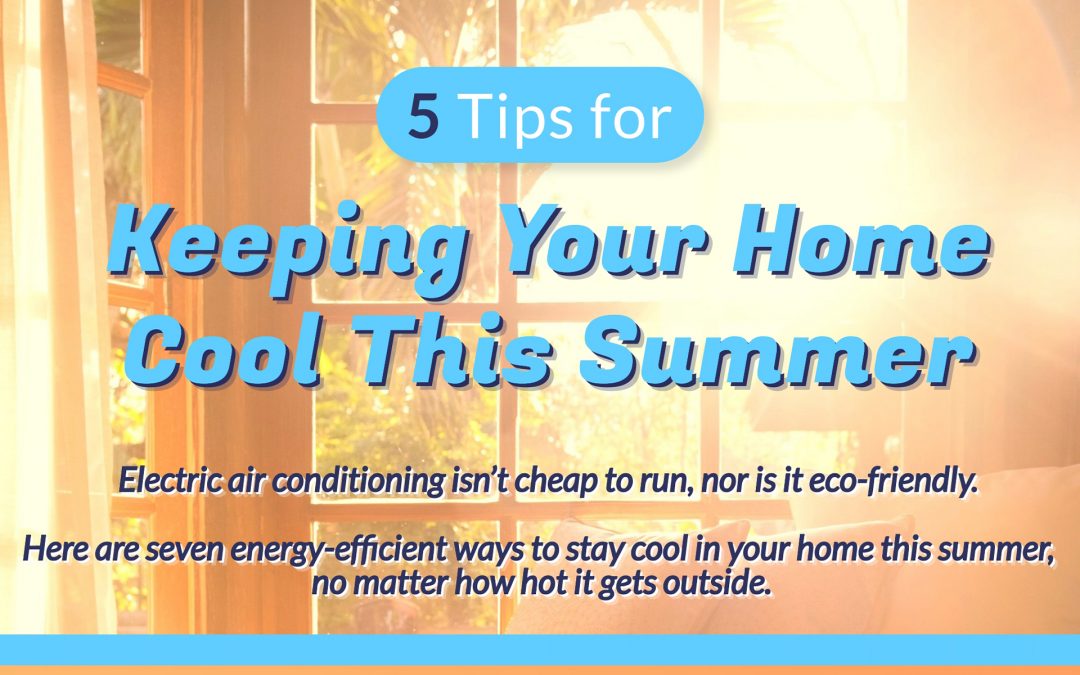 5 Tips for

Keeping Your Home Cool This Summer

Electric air conditioning isn't cheap to run, nor is it eco-friendly.

Here are seven energy-efficient ways to stay cool in your home this summer, no matter how hot it gets outside.